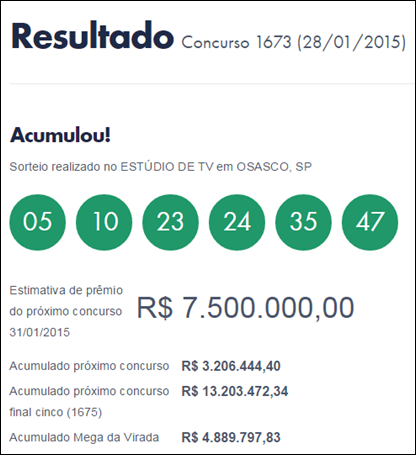 Resultado Concurso 1673 (28/01/2015)

Acumulou!

Sorteio realizado no ESTÚDIO DE TV em OSASCO, SP

05 10 23 24 35 47

Estimativa de prêmio do próximo concurso 31/01/2015 R$ 7.500.000,00

Acumulado próximo concurso R$ 3.206.444,40

Acumulado próximo concurso final cinco (1675) R$ 13.203.472,34

Acumulado Mega da Virada R$ 4.889.797,83